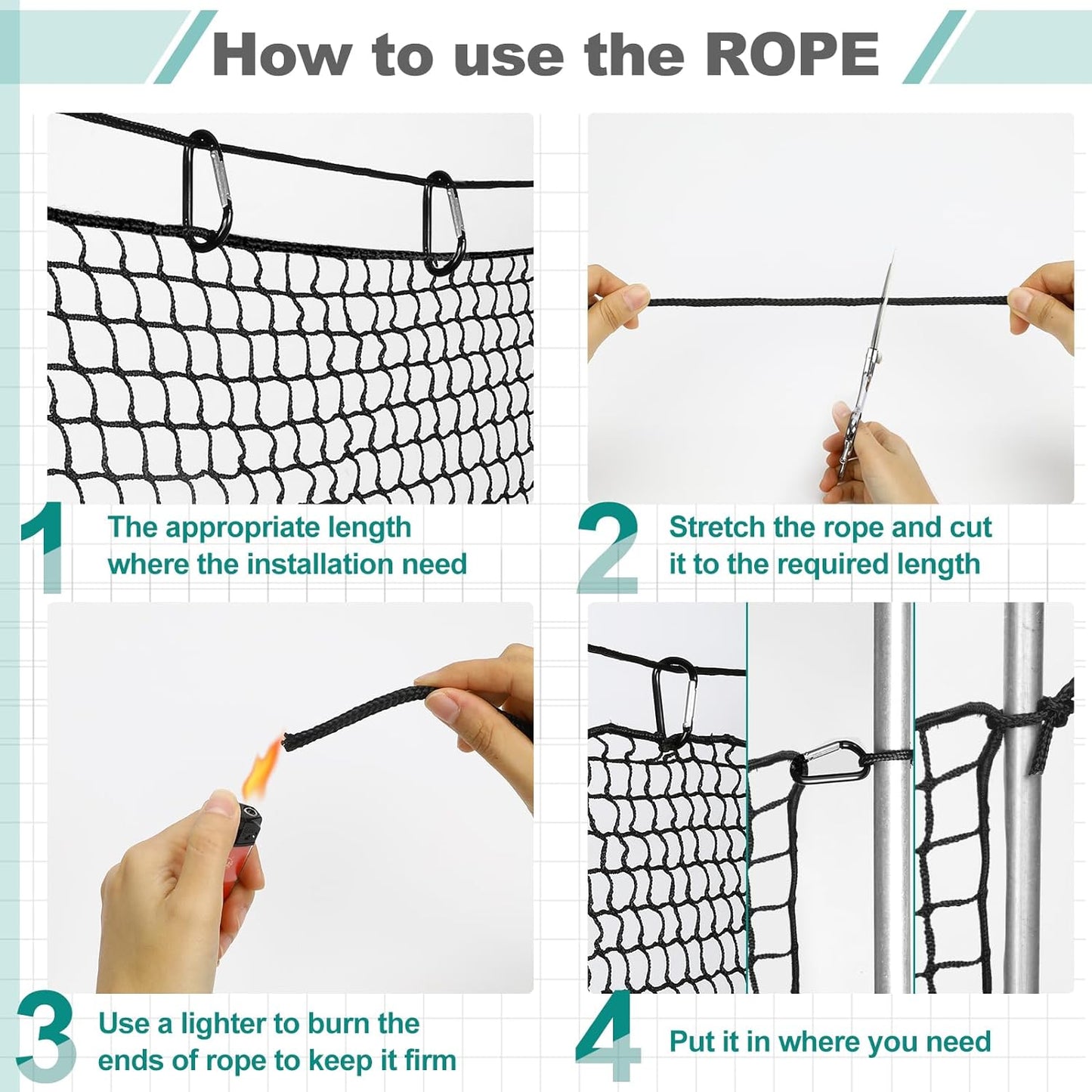 How to use the ROPE

1 The appropriate length where the installation need

2 Stretch the rope and cut it to the required length

3 Use a lighter to burn the ends of rope to keep it firm

4 Put it in where you need