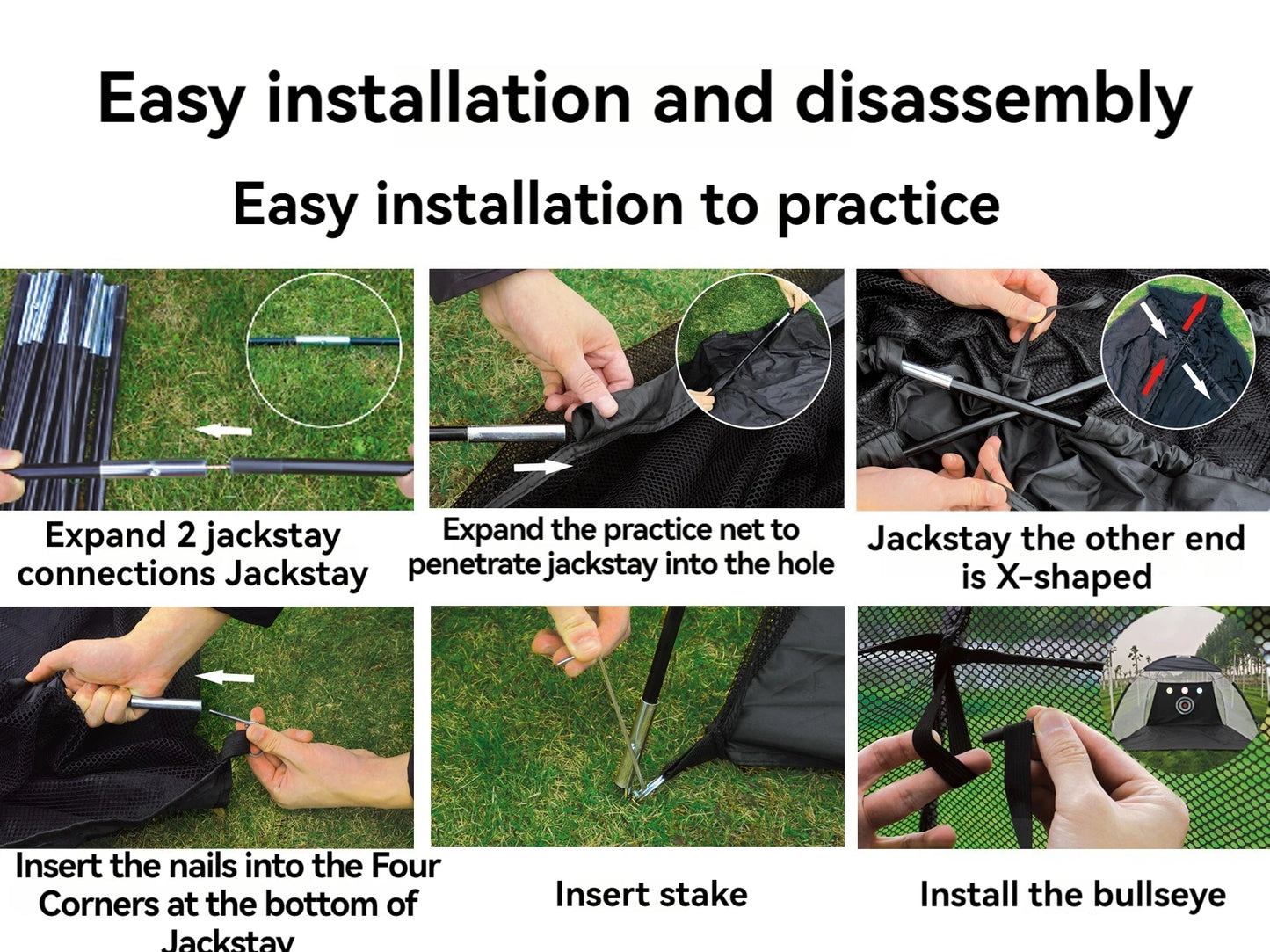 Easy installation and disassembly

Easy installation to practice

Expand 2 jackstay connections Jackstay

Expand the practice net to penetrate jackstay into the hole

Jackstay the other end is X-shaped

Insert the nails into the Four Corners at the bottom of Jackstay

Insert stake

Install the bullseye